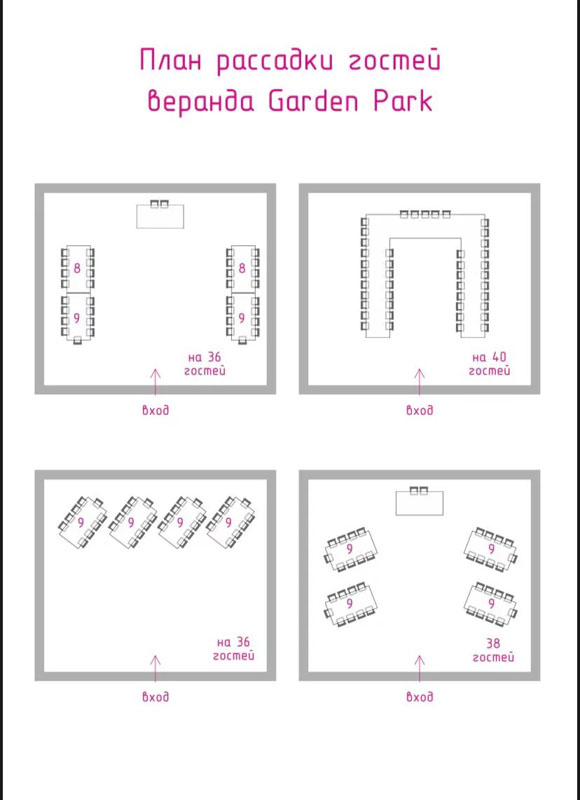 План рассадки гостей
веранда Garden Park

8
9
8
9
на 36 гостей
вход

на 40 гостей
вход

9
9
9
9
на 36 гостей
вход

9
9
9
9
38 гостей
вход